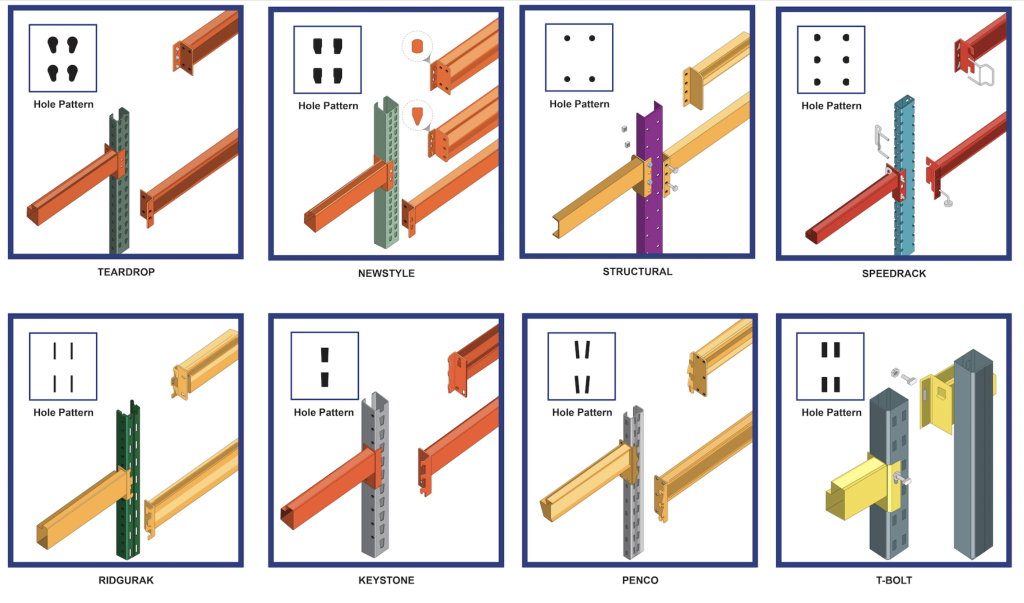 Hole Pattern
TEARDROP

Hole Pattern
NEWSTYLE

Hole Pattern
STRUCTURAL

Hole Pattern
SPEEDRACK

Hole Pattern
RIDGURAK

Hole Pattern
KEYSTONE

Hole Pattern
PENCO

Hole Pattern
T-BOLT