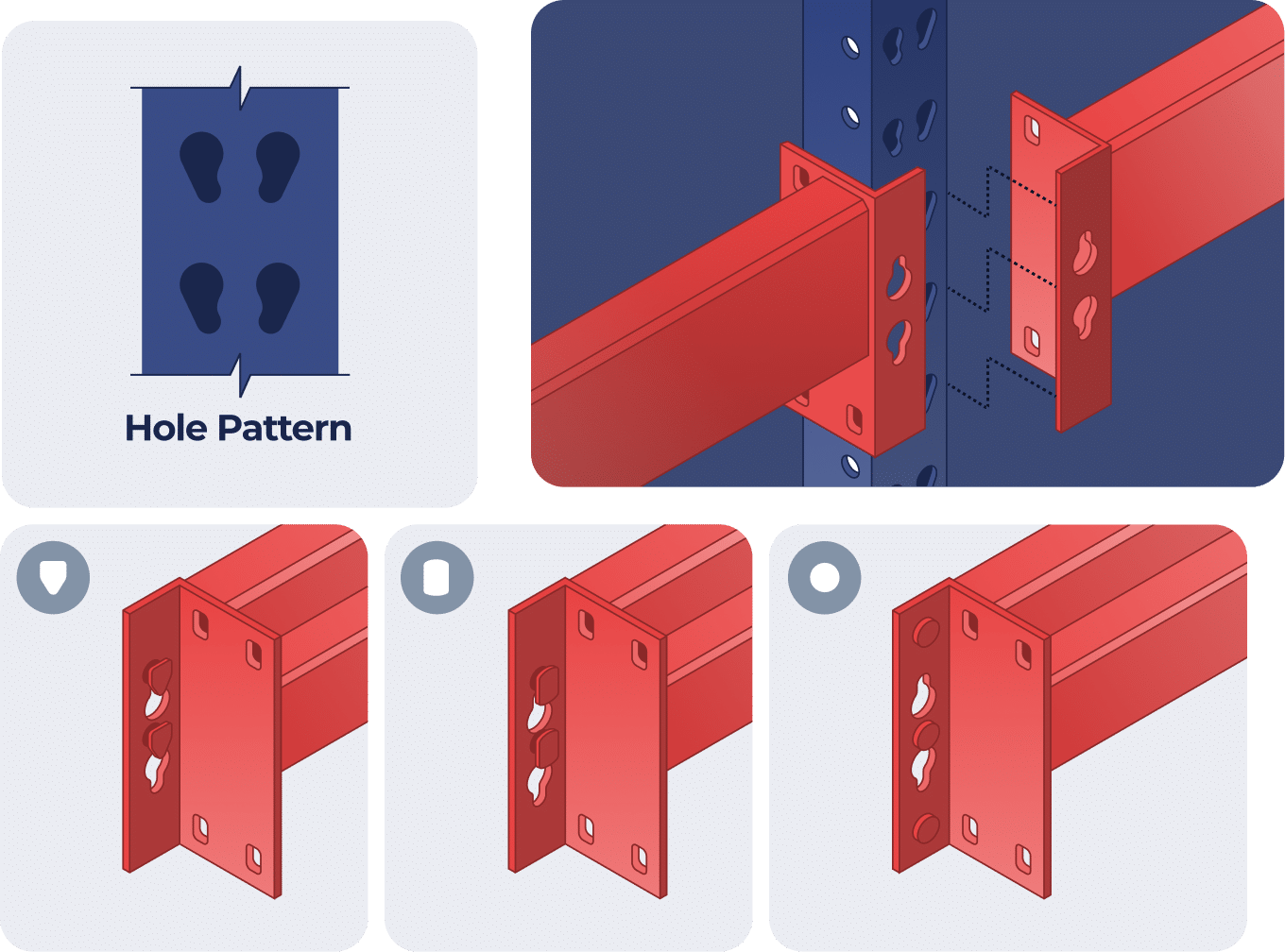 Hole Pattern